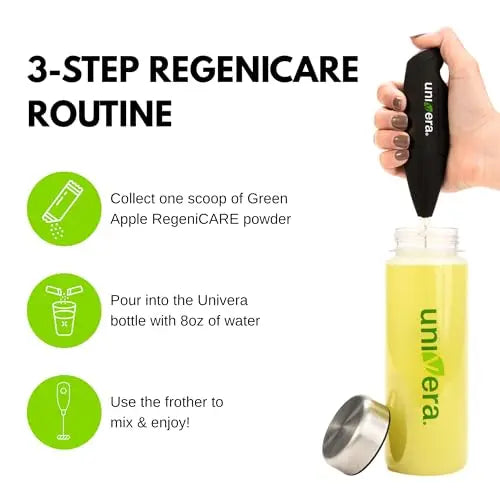 3-STEP REGENICARE ROUTINE

Collect one scoop of Green Apple RegeniCARE powder

Pour into the Univera bottle with 8oz of water

Use the frother to mix & enjoy!

univera.

univera.