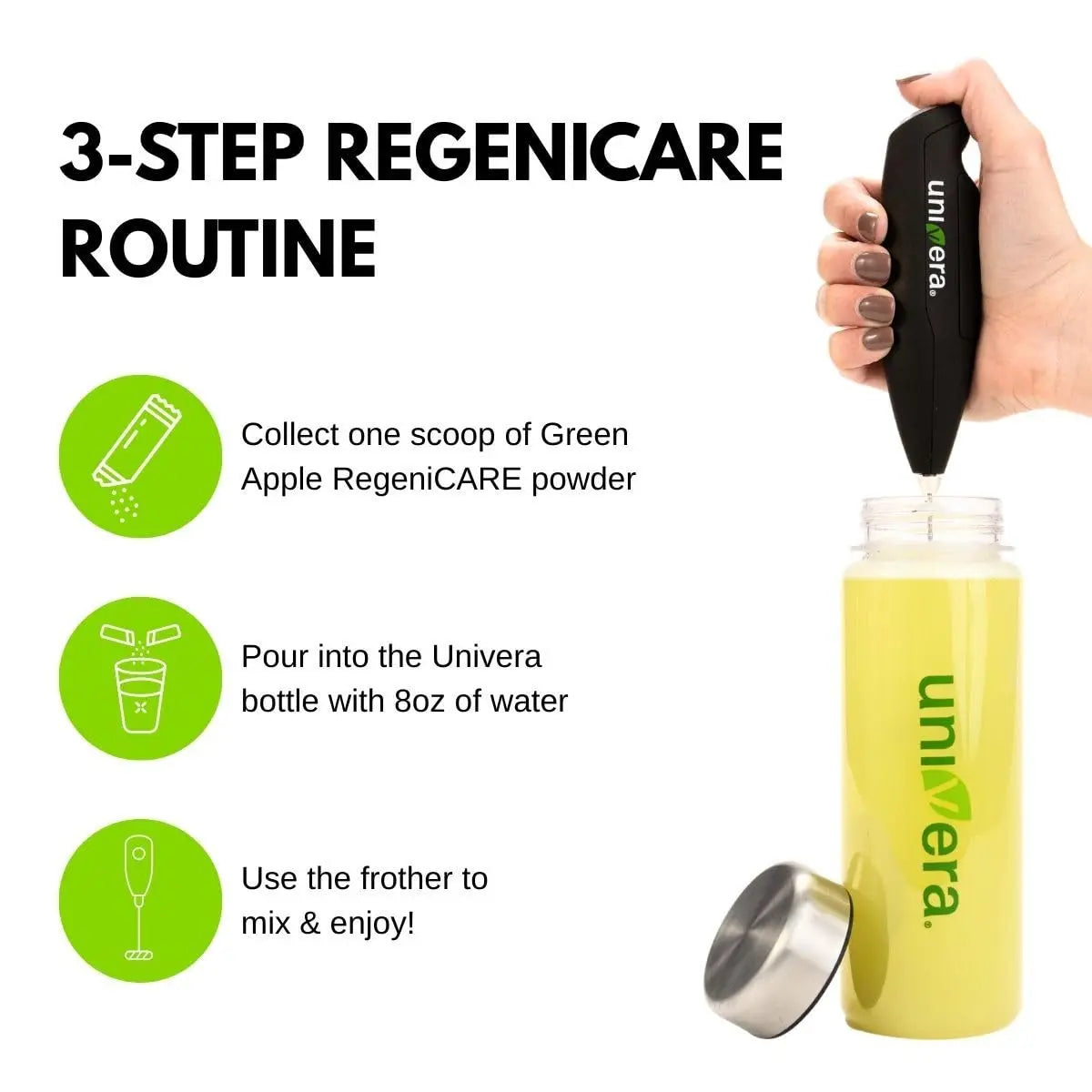 3-STEP REGENICARE ROUTINE

Collect one scoop of Green Apple RegeniCARE powder

Pour into the Univera bottle with 8oz of water

Use the frother to mix & enjoy!

univera®

univera®